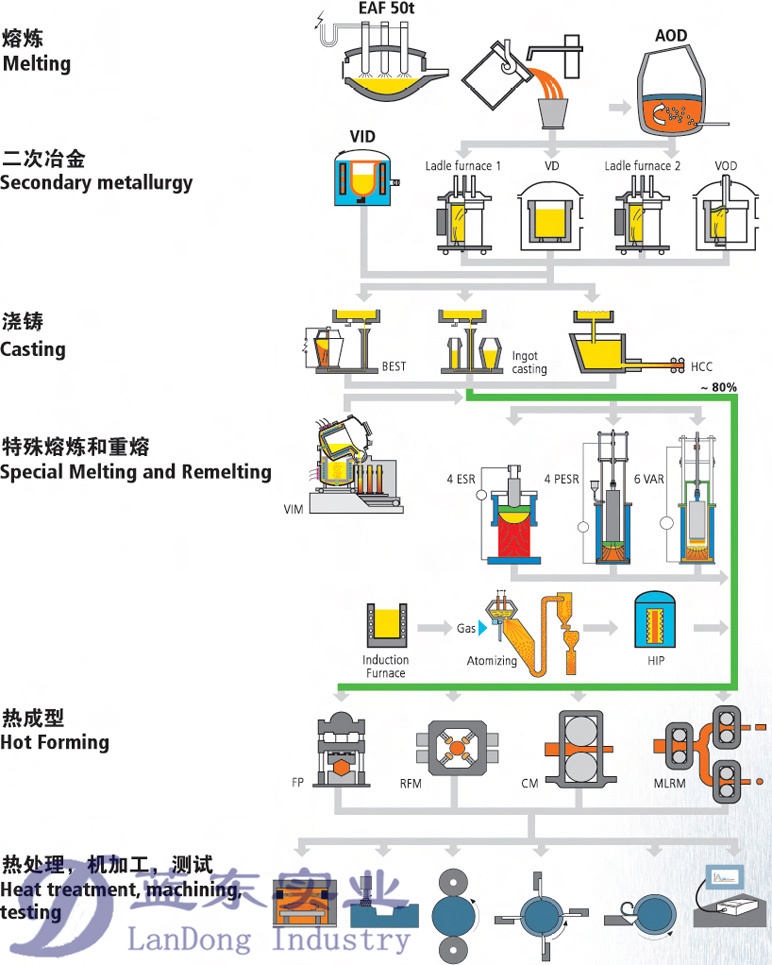 熔炼
Melting

EAF 50t

AOD

二次冶金
Secondary metallurgy

VID

Ladle furnace 1

VD

Ladle furnace 2

VOD

浇铸
Casting

BEST

Ingot casting

HCC

~ 80%

特殊熔炼和重熔
Special Melting and Remelting

VIM

4 ESR

4 PESR

6 VAR

Induction Furnace

Gas

Atomizing

HIP

热成型
Hot Forming

FP

RFM

CM

MLRM

热处理，机加工，测试
Heat treatment, machining, testing

蓝东实业
LanDong Industry